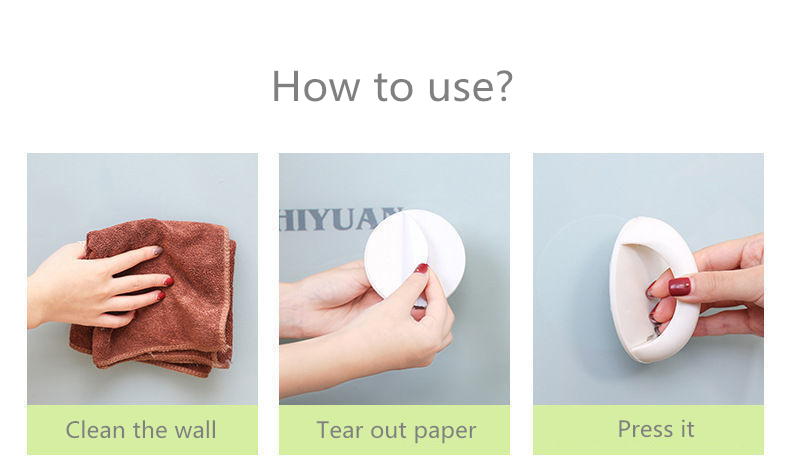 How to use?

HIYUAN

Clean the wall

Tear out paper

Press it