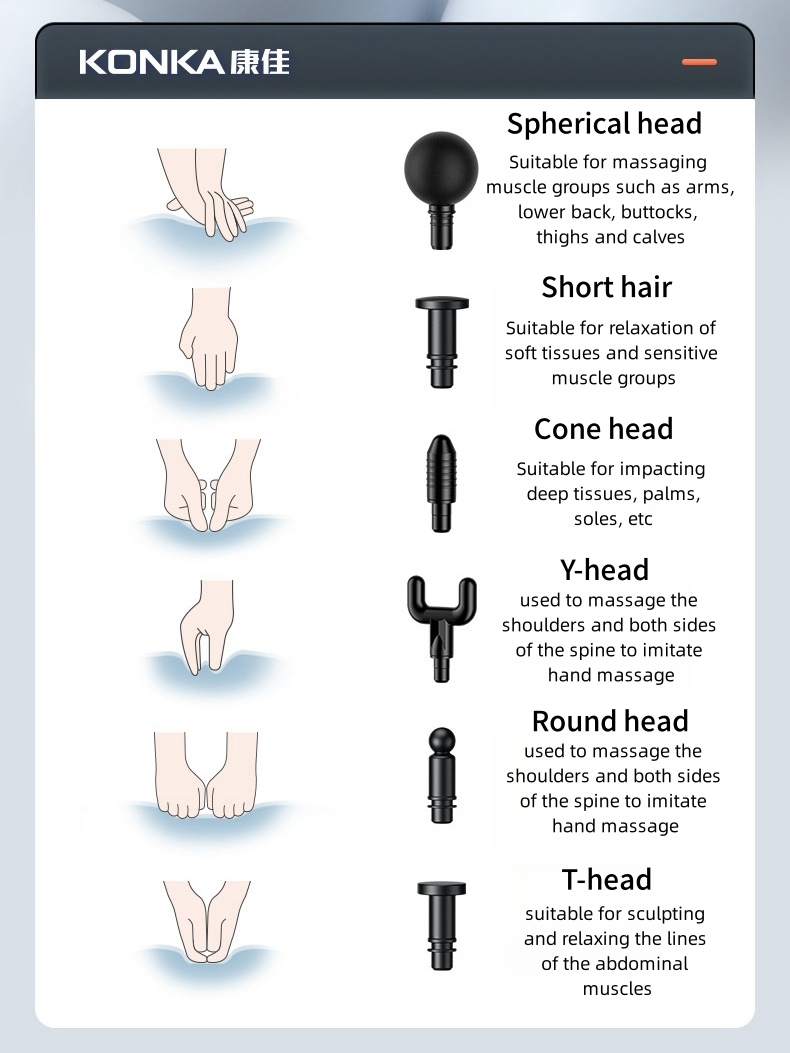 KONKA 康佳

Spherical head
Suitable for massaging muscle groups such as arms, lower back, buttocks, thighs and calves

Short hair
Suitable for relaxation of soft tissues and sensitive muscle groups

Cone head
Suitable for impacting deep tissues, palms, soles, etc

Y-head
used to massage the shoulders and both sides of the spine to imitate hand massage

Round head
used to massage the shoulders and both sides of the spine to imitate hand massage

T-head
suitable for sculpting and relaxing the lines of the abdominal muscles