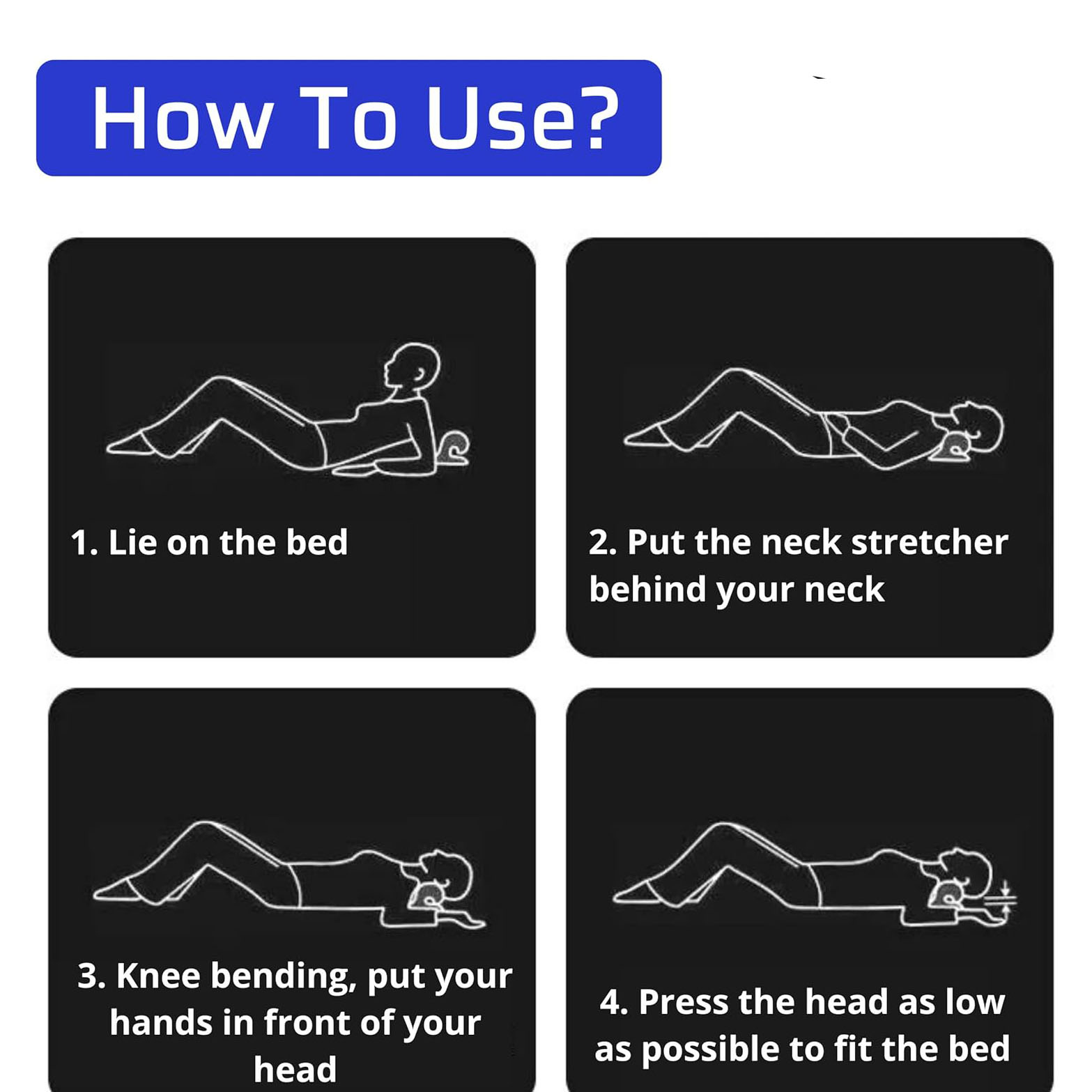 How To Use?

1. Lie on the bed

2. Put the neck stretcher behind your neck

3. Knee bending, put your hands in front of your head

4. Press the head as low as possible to fit the bed